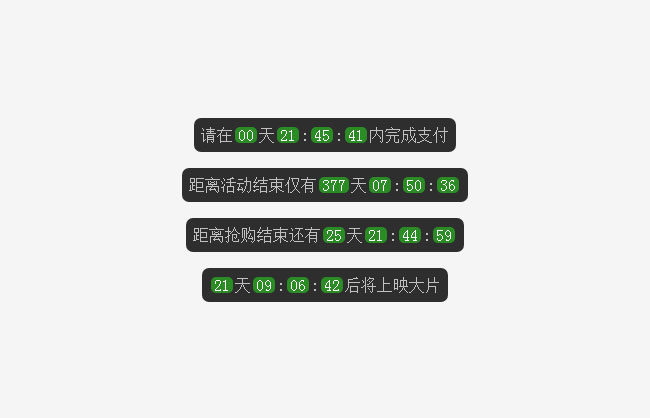 请在 00 天 21 : 45 : 41 内完成支付

距离活动结束仅有 377 天 07 : 50 : 36

距离抢购结束还有 25 天 21 : 44 : 59

21 天 09 : 06 : 42 后将上映大片