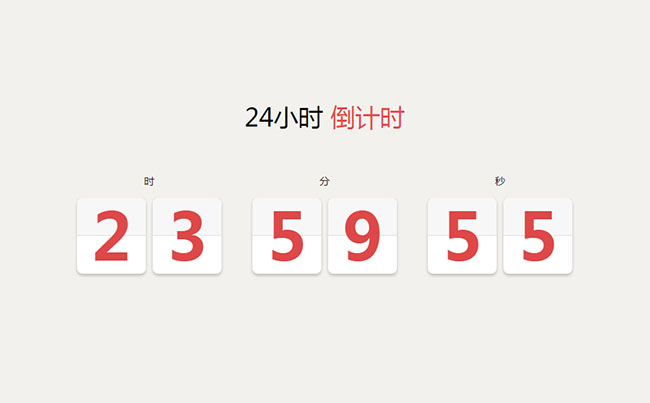 24小时 倒计时

时
2 3

分
5 9

秒
5 5